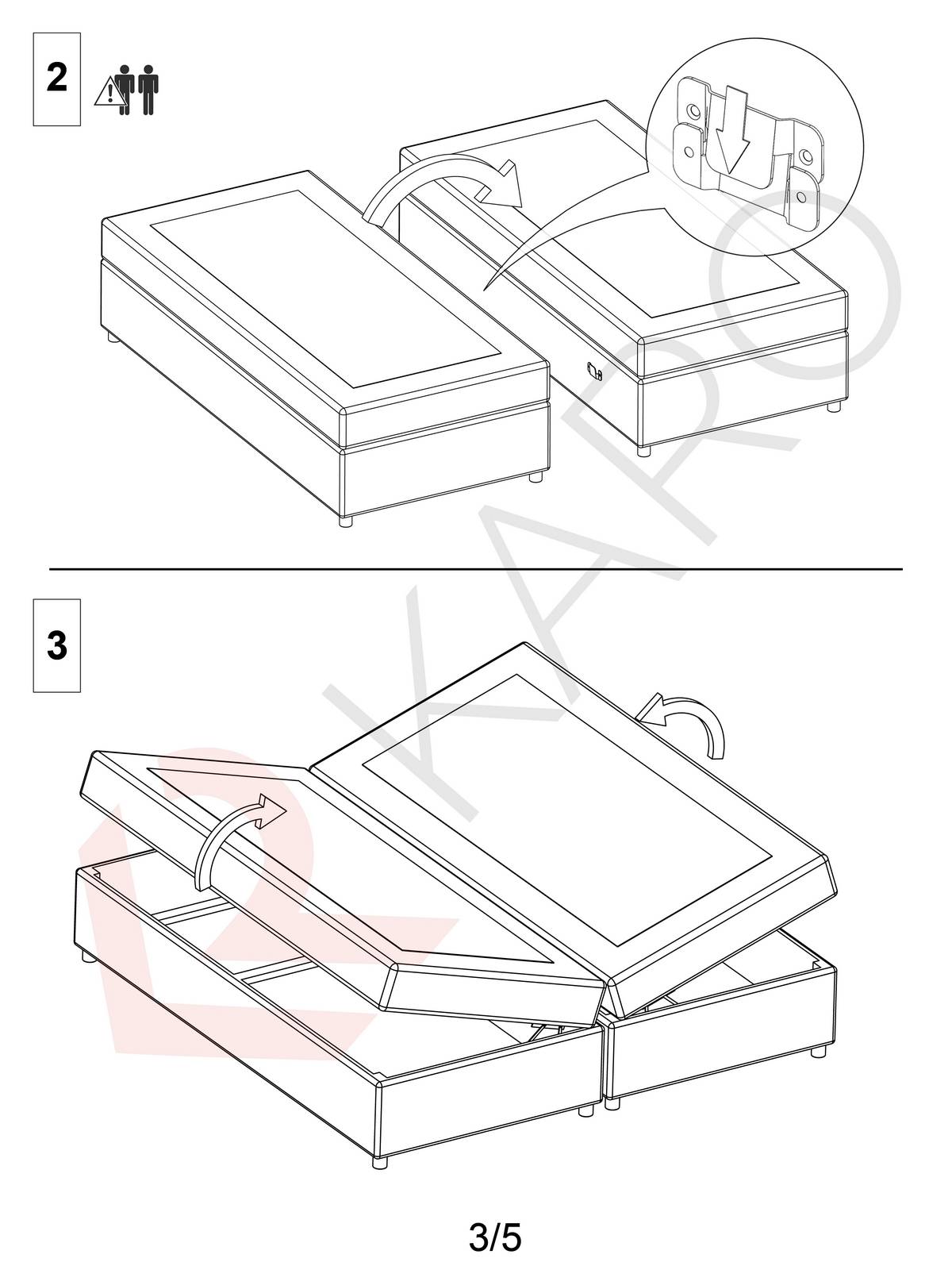 2

KARO

3

3/5